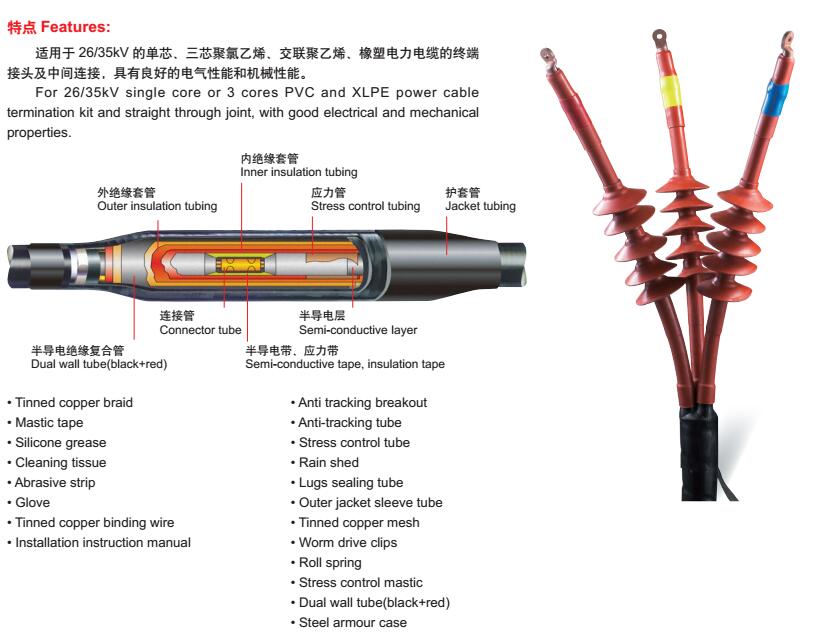 特点 Features:

适用于 26/35kV 的单芯、三芯聚氯乙烯、交联聚乙烯、橡塑电力电缆的终端接头及中间连接，具有良好的电气性能和机械性能。

For 26/35kV single core or 3 cores PVC and XLPE power cable termination kit and straight through joint, with good electrical and mechanical properties.

内绝缘套管
Inner insulation tubing

外绝缘套管
Outer insulation tubing

应力管
Stress control tubing

护套管
Jacket tubing

连接管
Connector tube

半导电层
Semi-conductive layer

半导电绝缘复合管
Dual wall tube(black+red)

半导电带、应力带
Semi-conductive tape, insulation tape

• Tinned copper braid
• Mastic tape
• Silicone grease
• Cleaning tissue
• Abrasive strip
• Glove
• Tinned copper binding wire
• Installation instruction manual

• Anti tracking breakout
• Anti-tracking tube
• Stress control tube
• Rain shed
• Lugs sealing tube
• Outer jacket sleeve tube
• Tinned copper mesh
• Worm drive clips
• Roll spring
• Stress control mastic
• Dual wall tube(black+red)
• Steel armour case